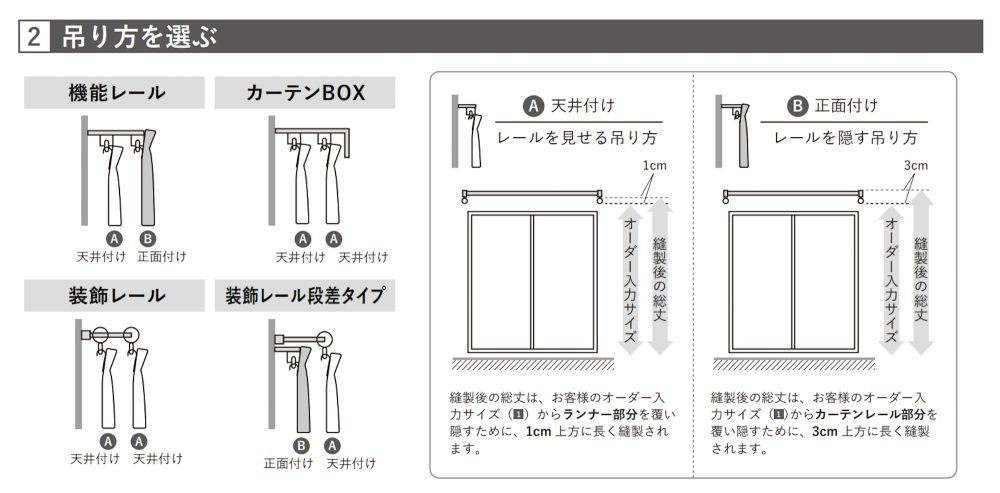 2 吊り方を選ぶ

機能レール

A 天井付け B 正面付け

カーテンBOX

A 天井付け A 天井付け

装飾レール

A 天井付け A 天井付け

装飾レール段差タイプ

B 正面付け A 天井付け

A 天井付け

レールを見せる吊り方

1cm

オーダー入力サイズ

縫製後の総丈

縫製後の総丈は、お客様のオーダー入力サイズ（1）からランナー部分を覆い隠すために、1cm 上方に長く縫製されます。

B 正面付け

レールを隠す吊り方

3cm

オーダー入力サイズ

縫製後の総丈

縫製後の総丈は、お客様のオーダー入力サイズ（1）からカーテンレール部分を覆い隠すために、3cm 上方に長く縫製されます。