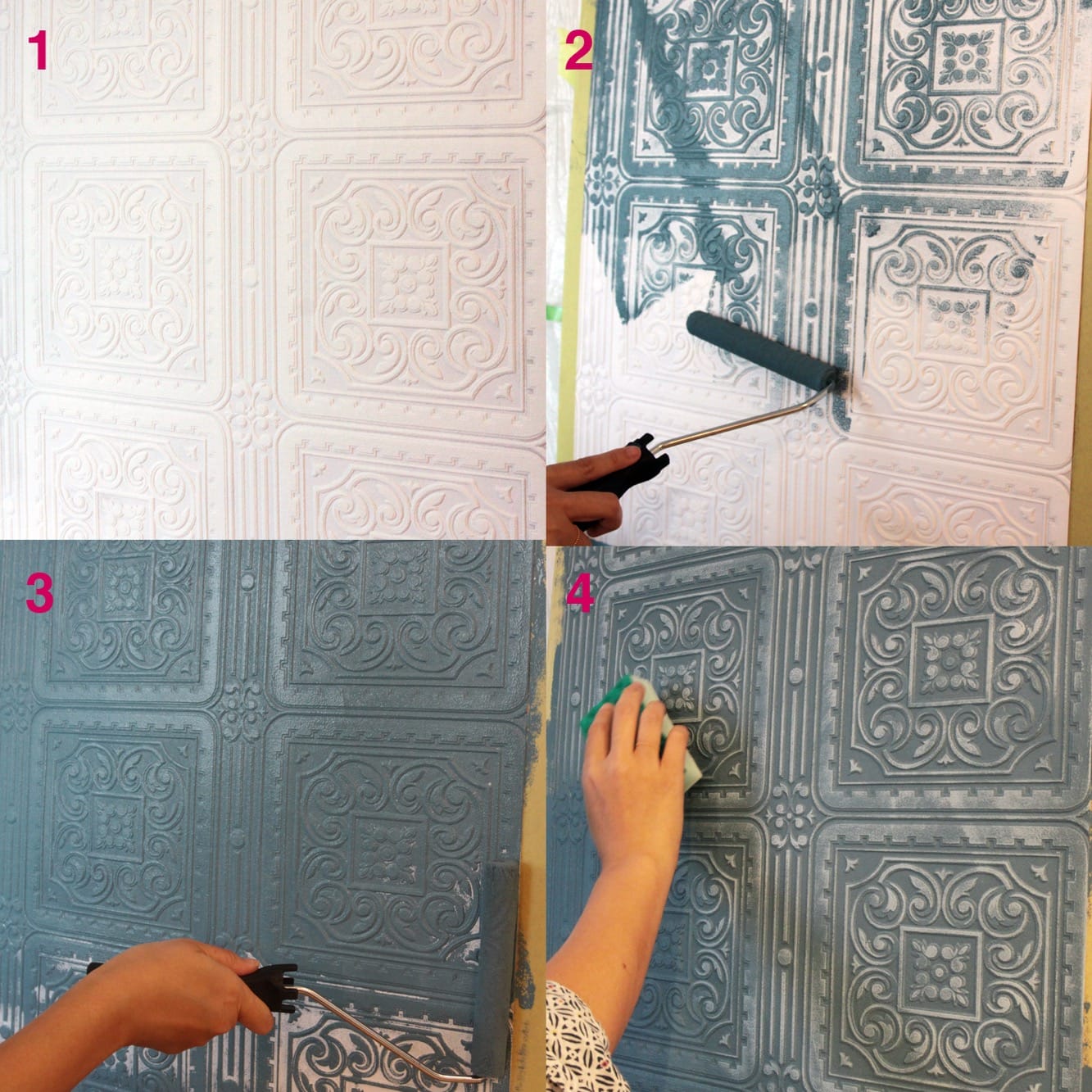 1

2

3

4